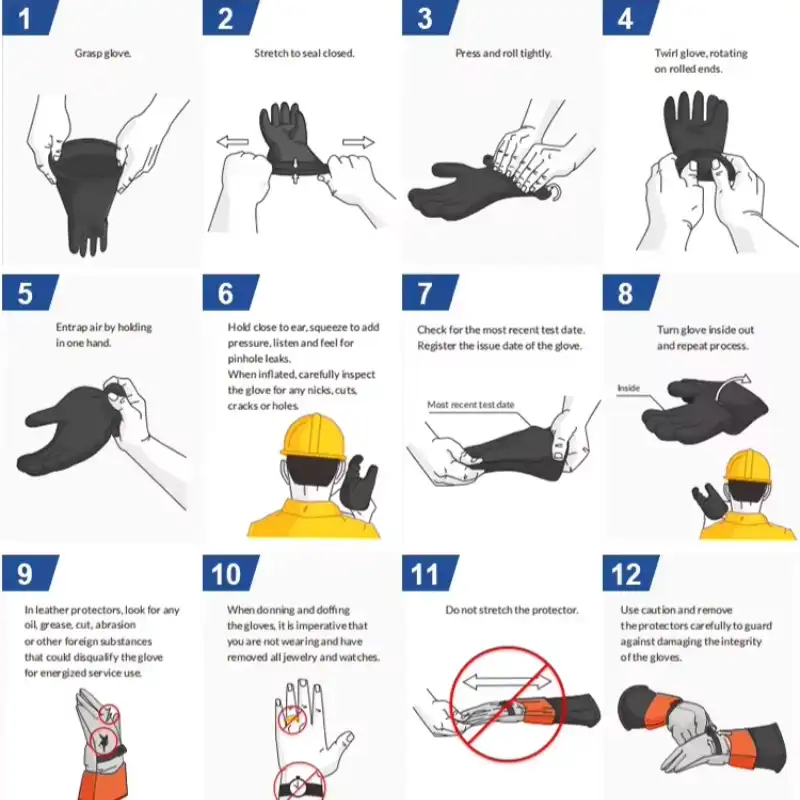 1

Grasp glove.

2

Stretch to seal closed.

3

Press and roll tightly.

4

Twirl glove, rotating on rolled ends.

5

Entrap air by holding in one hand.

6

Hold close to ear, squeeze to add pressure, listen and feel for pinhole leaks.
When inflated, carefully inspect the glove for any nicks, cuts, cracks or holes.

7

Check for the most recent test date. Register the issue date of the glove.

Most recent test date

8

Turn glove inside out and repeat process.

Inside

9

In leather protectors, look for any oil, grease, cut, abrasion or other foreign substances that could disqualify the glove for energized service use.

10

When donning and doffing the gloves, it is imperative that you are not wearing and have removed all jewelry and watches.

11

Do not stretch the protector.

12

Use caution and remove the protectors carefully to guard against damaging the integrity of the gloves.