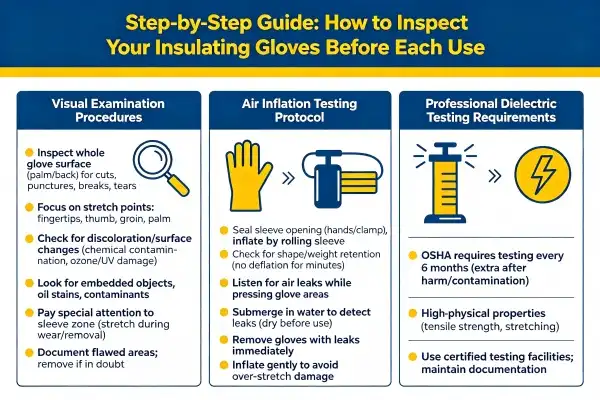 Step-by-Step Guide: How to Inspect Your Insulating Gloves Before Each Use

Visual Examination Procedures

Inspect whole glove surface (palm/back) for cuts, punctures, breaks, tears

Focus on stretch points: fingertips, thumb, groin, palm

Check for discoloration/surface changes (chemical contamination, ozone/UV damage)

Look for embedded objects, oil stains, contaminants

Pay special attention to sleeve zone (stretch during wear/removal)

Document flawed areas; remove if in doubt

Air Inflation Testing Protocol

Seal sleeve opening (hands/clamp), inflate by rolling sleeve

Check for shape/weight retention (no deflation for minutes)

Listen for air leaks while pressing glove areas

Submerge in water to detect leaks (dry before use)

Remove gloves with leaks immediately

Inflate gently to avoid over-stretch damage

Professional Dielectric Testing Requirements

OSHA requires testing every 6 months (extra after harm/contamination)

High-physical properties (tensile strength, stretching)

Use certified testing facilities; maintain documentation